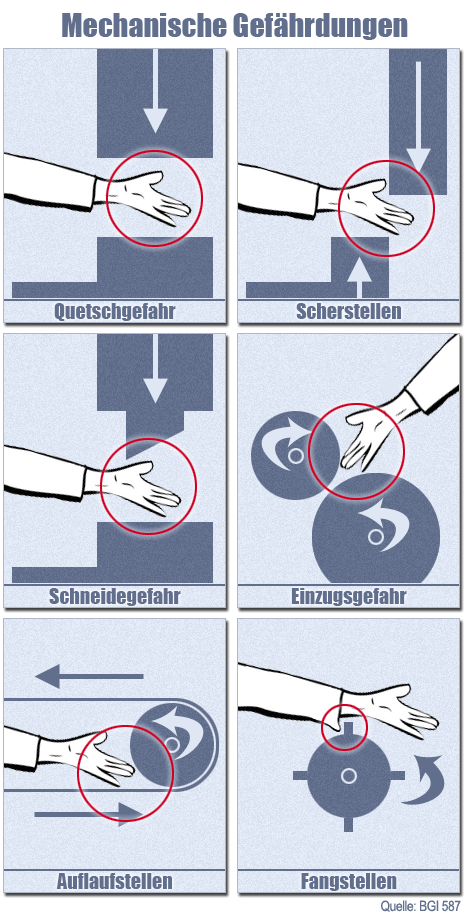 Mechanische Gefährdungen

Quetschgefahr

Scherstellen

Schneidegefahr

Einzugsgefahr

Auflaufstellen

Fangstellen

Quelle: BGI 587